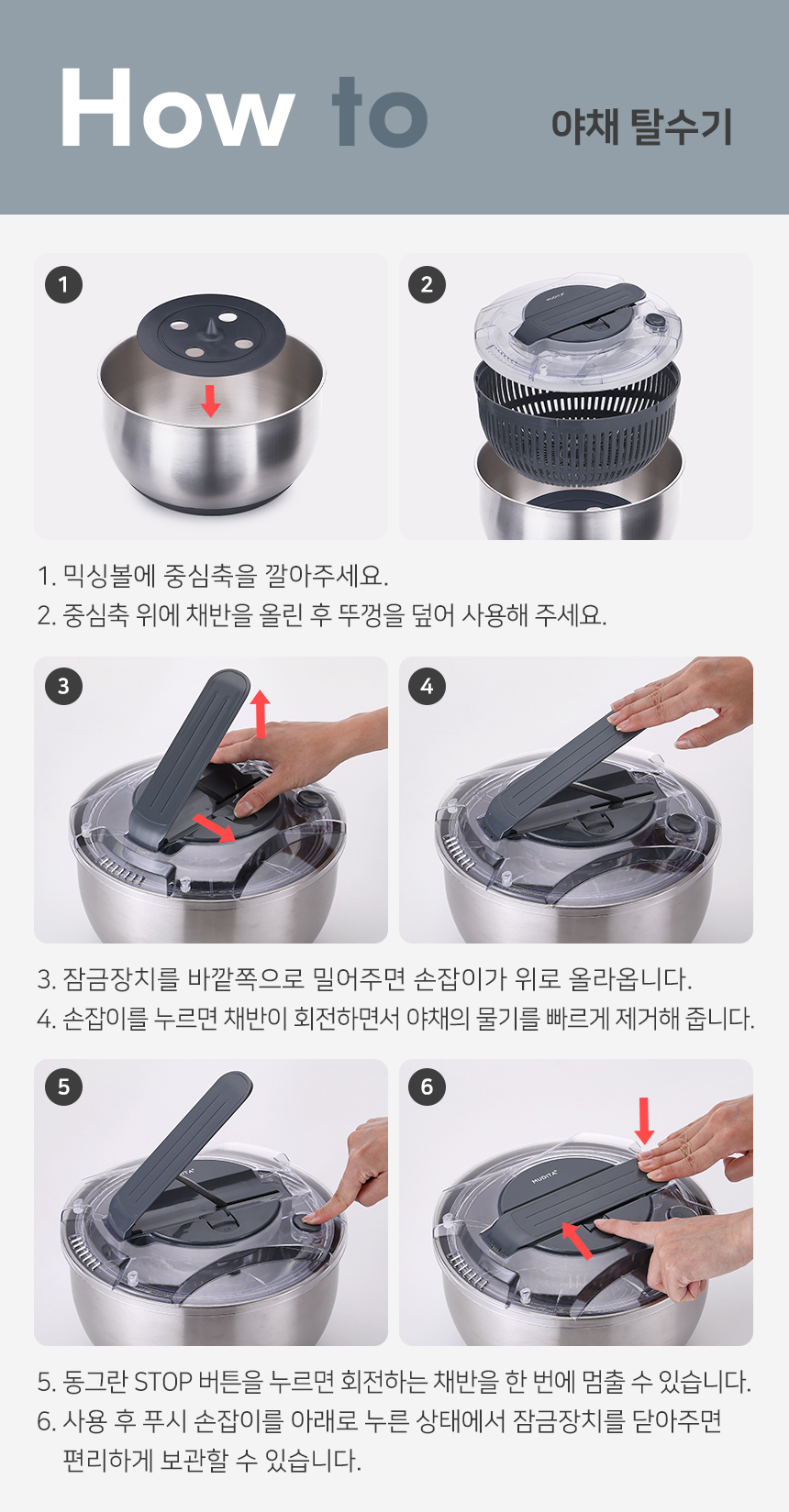 How to 야채 탈수기

1

2

MUDITA

1. 믹싱볼에 중심축을 깔아주세요.
2. 중심축 위에 채반을 올린 후 뚜껑을 덮어 사용해 주세요.

3

4

3. 잠금장치를 바깥쪽으로 밀어주면 손잡이가 위로 올라옵니다.
4. 손잡이를 누르면 채반이 회전하면서 야채의 물기를 빠르게 제거해 줍니다.

5

6

MUDITA

5. 동그란 STOP 버튼을 누르면 회전하는 채반을 한 번에 멈출 수 있습니다.
6. 사용 후 푸시 손잡이를 아래로 누른 상태에서 잠금장치를 닫아주면 편리하게 보관할 수 있습니다.