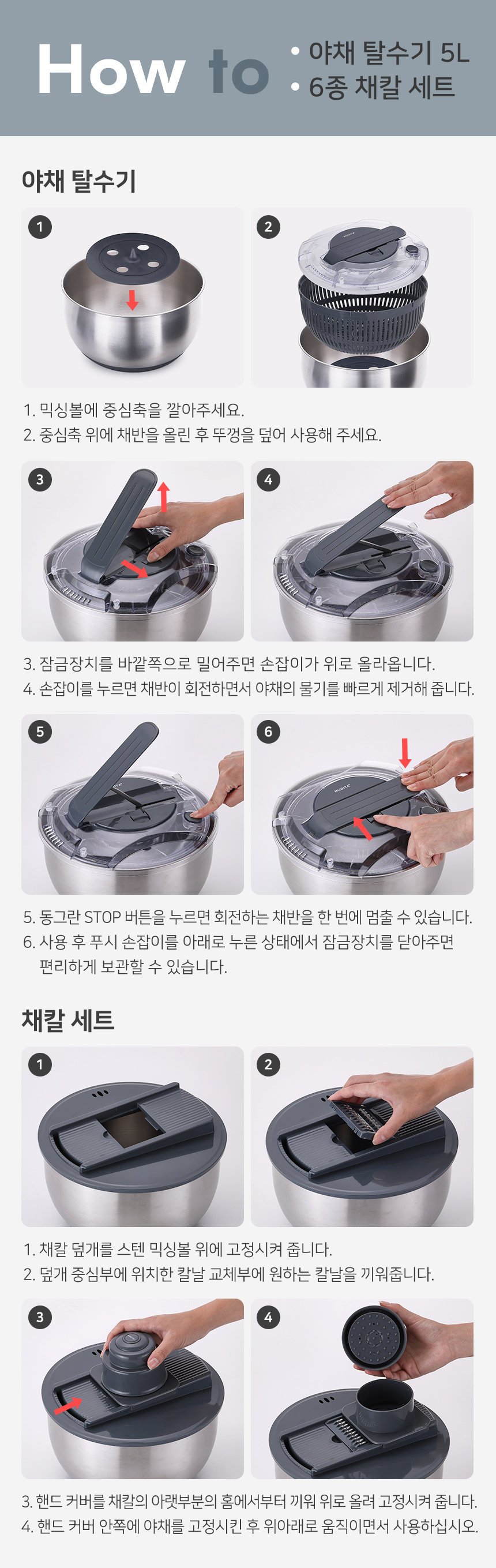 How to

• 야채 탈수기 5L
• 6종 채칼 세트

야채 탈수기

1

2

1. 믹싱볼에 중심축을 깔아주세요.
2. 중심축 위에 채반을 올린 후 뚜껑을 덮어 사용해 주세요.

3

4

3. 잠금장치를 바깥쪽으로 밀어주면 손잡이가 위로 올라옵니다.
4. 손잡이를 누르면 채반이 회전하면서 야채의 물기를 빠르게 제거해 줍니다.

5

6

5. 동그란 STOP 버튼을 누르면 회전하는 채반을 한 번에 멈출 수 있습니다.
6. 사용 후 푸시 손잡이를 아래로 누른 상태에서 잠금장치를 닫아주면 편리하게 보관할 수 있습니다.

채칼 세트

1

2

1. 채칼 덮개를 스텐 믹싱볼 위에 고정시켜 줍니다.
2. 덮개 중심부에 위치한 칼날 교체부에 원하는 칼날을 끼워줍니다.

3

4

3. 핸드 커버를 채칼의 아랫부분의 홈에서부터 끼워 위로 올려 고정시켜 줍니다.
4. 핸드 커버 안쪽에 야채를 고정시킨 후 위아래로 움직이면서 사용하십시오.